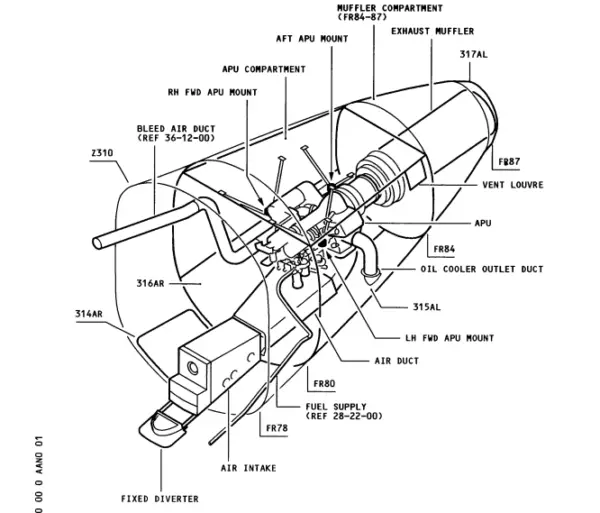 MUFFLER COMPARTMENT
(FR84-87)
EXHAUST MUFFLER
AFT APU MOUNT
317AL
APU COMPARTMENT
RH FWD APU MOUNT
BLEED AIR DUCT
(REF 36-12-00)
Z310
FR87
VENT LOUVRE
APU
FR84
OIL COOLER OUTLET DUCT
316AR
315AL
314AR
LH FWD APU MOUNT
AIR DUCT
FR80
FUEL SUPPLY
(REF 28-22-00)
FR78
AIR INTAKE
FIXED DIVERTER
0 00 0 AAN0 01